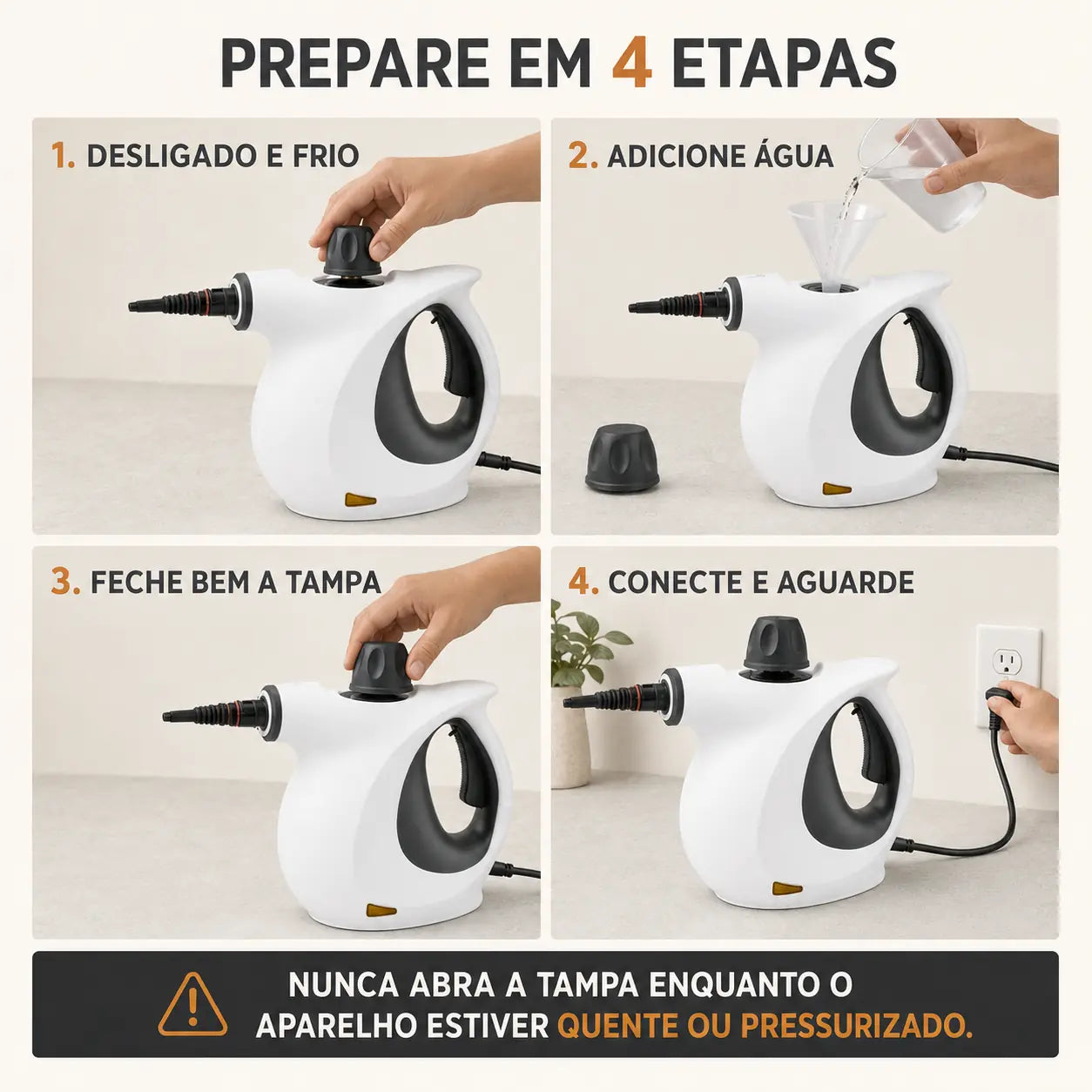 PREPARE EM 4 ETAPAS

1. DESLIGADO E FRIO

2. ADICIONE ÁGUA

3. FECHE BEM A TAMPA

4. CONECTE E AGUARDE

NUNCA ABRA A TAMPA ENQUANTO O APARELHO ESTIVER QUENTE OU PRESSURIZADO.